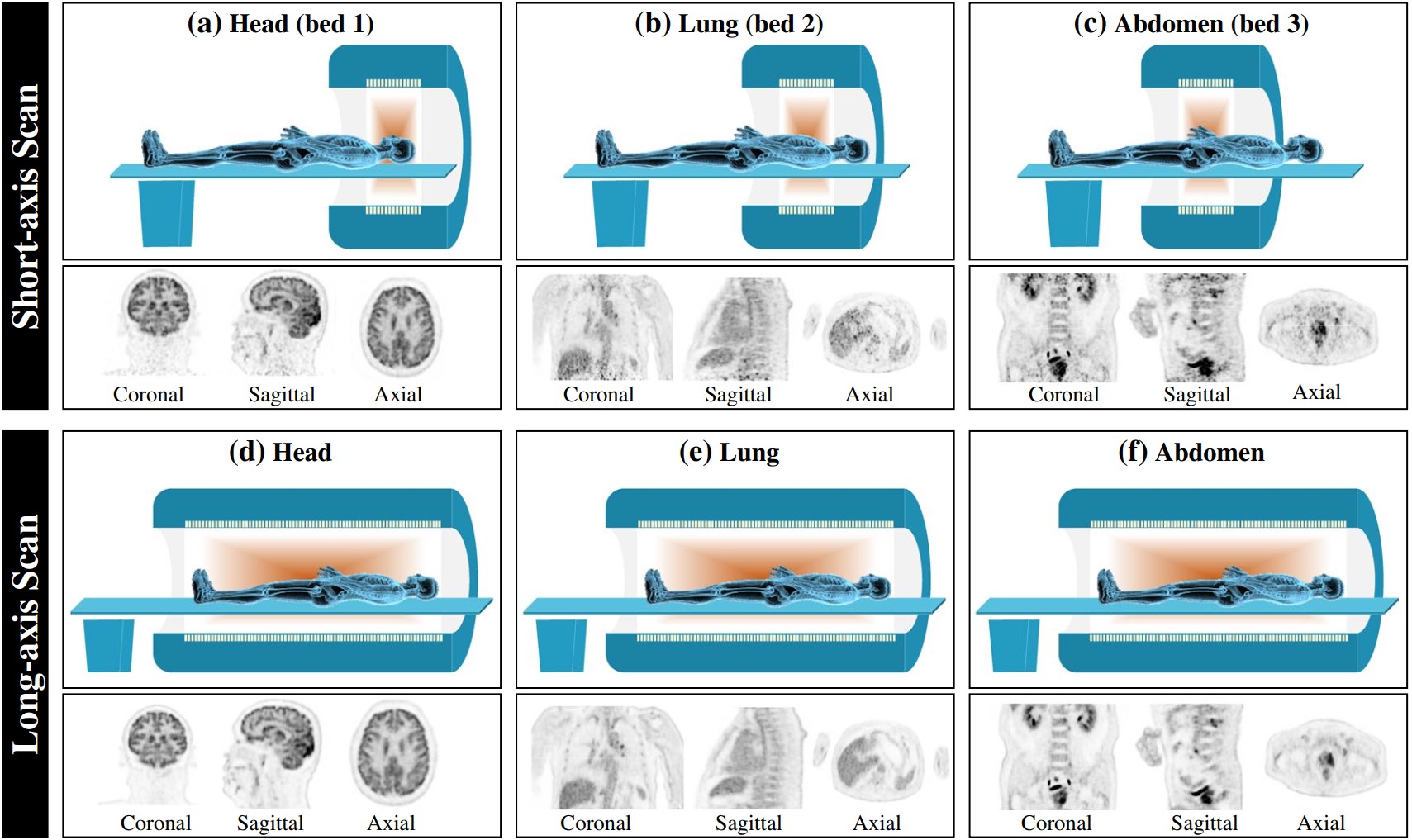 Short-axis Scan

(a) Head (bed 1)

Coronal Sagittal Axial

(b) Lung (bed 2)

Coronal Sagittal Axial

(c) Abdomen (bed 3)

Coronal Sagittal Axial

Long-axis Scan

(d) Head

Coronal Sagittal Axial

(e) Lung

Coronal Sagittal Axial

(f) Abdomen

Coronal Sagittal Axial